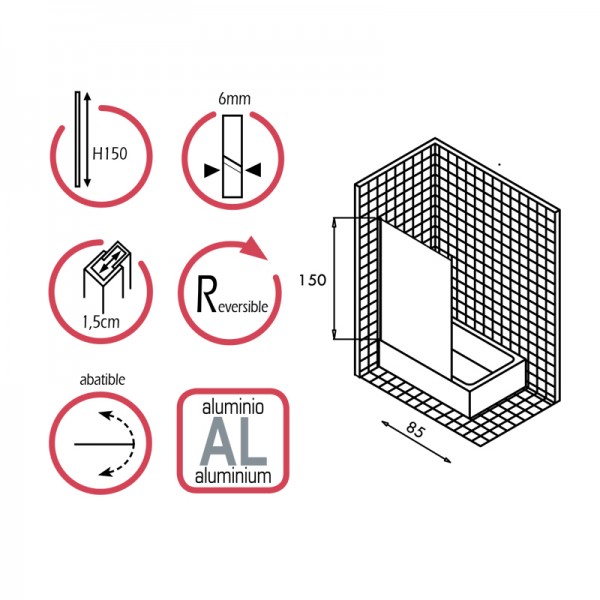 H150

6mm

1,5cm

Reversible

abatible

aluminio
AL
aluminium

150

85