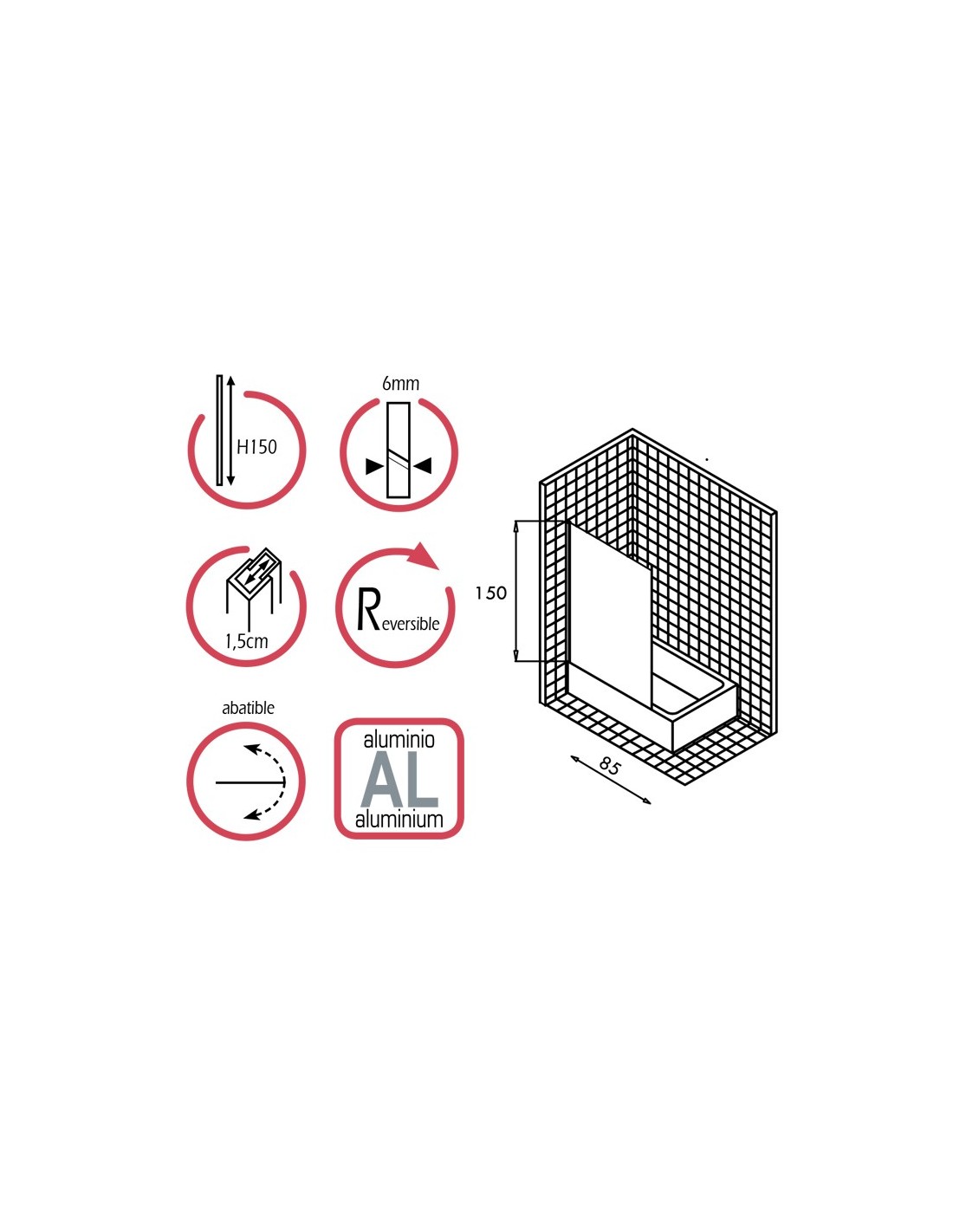 H150

6mm

1,5cm

Reversible

abatible

aluminio
AL
aluminium

150

85